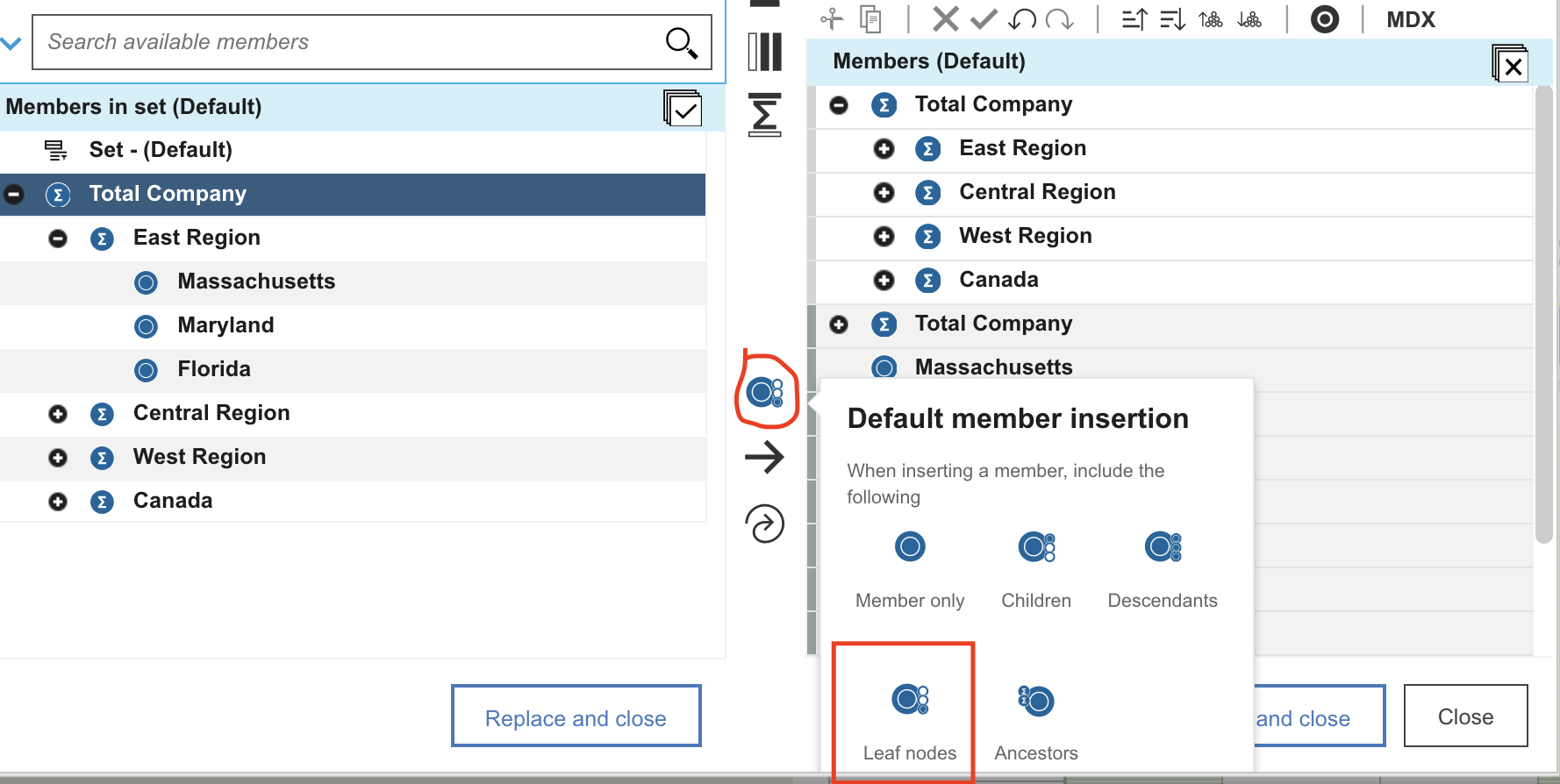 Search available members

Members in set (Default)

Set - (Default)

Total Company

East Region

Massachusetts

Maryland

Florida

Central Region

West Region

Canada

Replace and close

MDX

Members (Default)

Total Company

East Region

Central Region

West Region

Canada

Total Company

Massachusetts

Default member insertion

When inserting a member, include the following

Member only

Children

Descendants

Leaf nodes

Ancestors

and close

Close